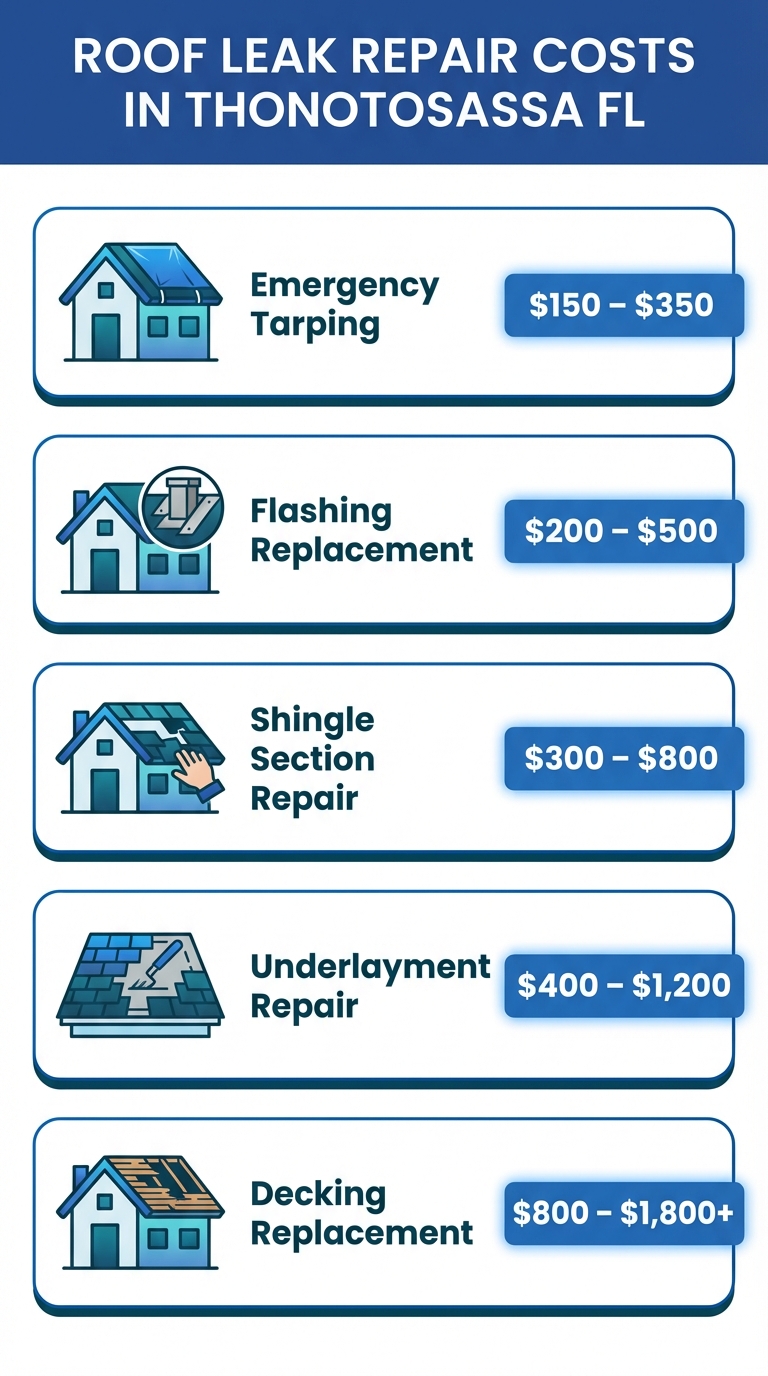 ROOF LEAK REPAIR COSTS IN THONOTOSASSA FL

Emergency Tarping
\$150 – \$350

Flashing Replacement
\$200 – \$500

Shingle Section Repair
\$300 – \$800

Underlayment Repair
\$400 – \$1,200

Decking Replacement
\$800 – \$1,800+